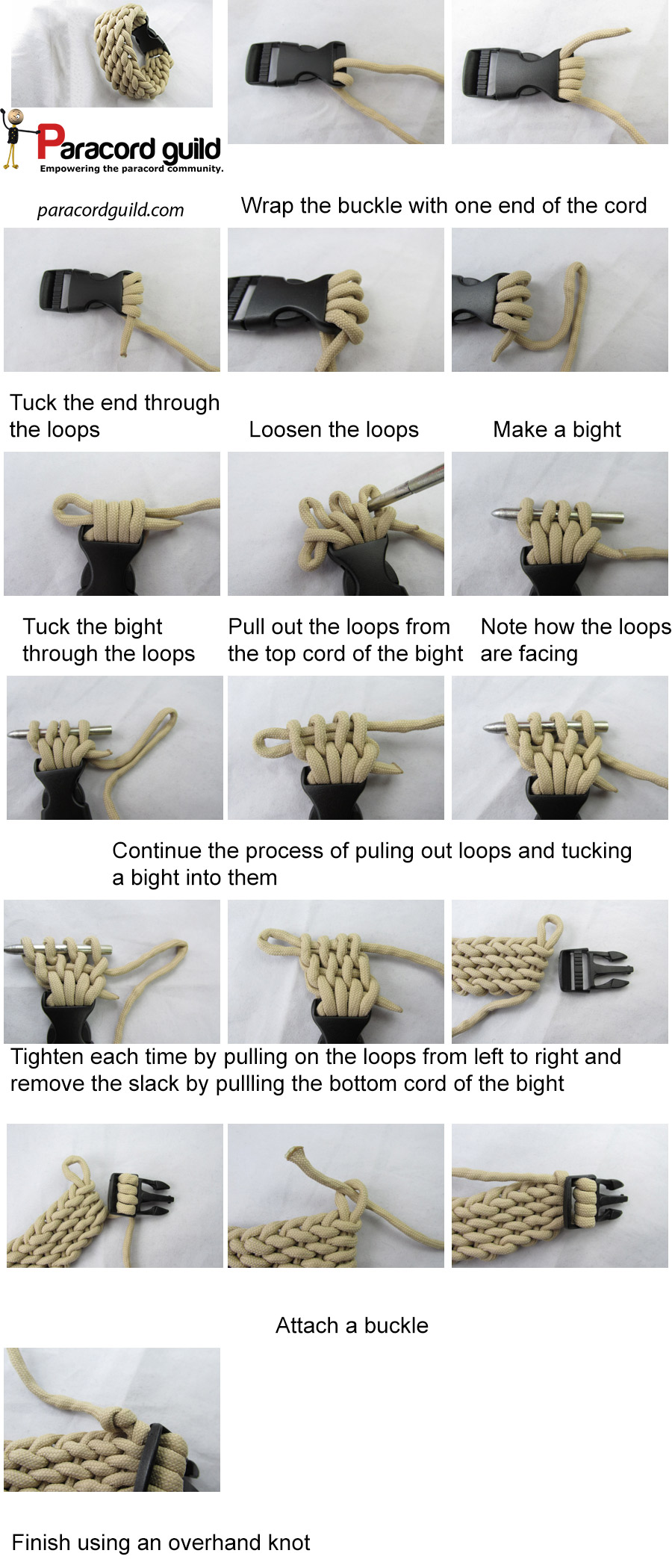 Paracord guild
Empowering the paracord community.

paracordguild.com

Wrap the buckle with one end of the cord

Tuck the end through the loops

Loosen the loops

Make a bight

Tuck the bight through the loops

Pull out the loops from the top cord of the bight

Note how the loops are facing

Continue the process of puling out loops and tucking a bight into them

Tighten each time by pulling on the loops from left to right and remove the slack by pullling the bottom cord of the bight

Attach a buckle

Finish using an overhand knot